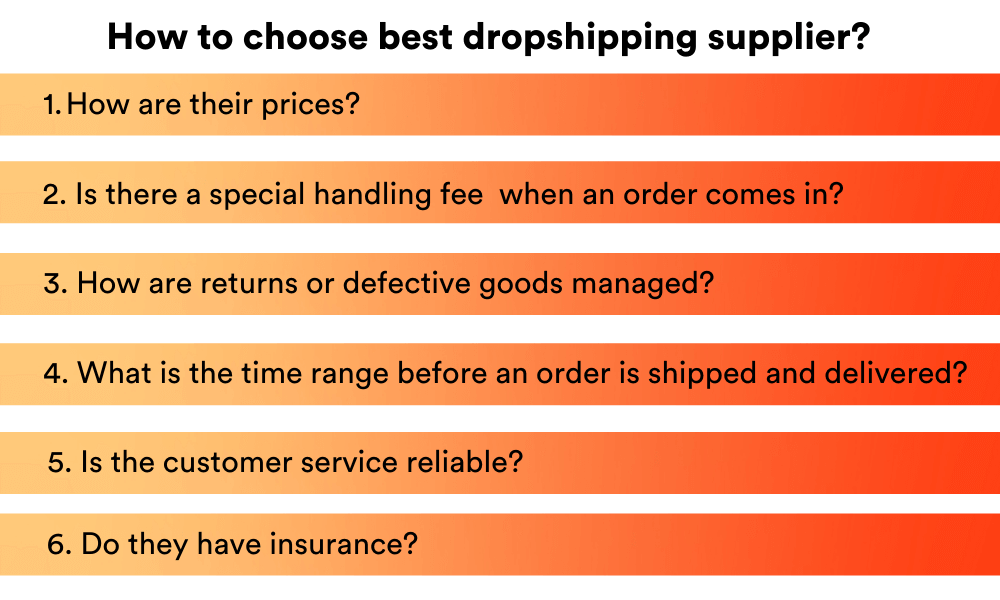 How to choose best dropshipping supplier?

1. How are their prices?

2. Is there a special handling fee when an order comes in?

3. How are returns or defective goods managed?

4. What is the time range before an order is shipped and delivered?

5. Is the customer service reliable?

6. Do they have insurance?