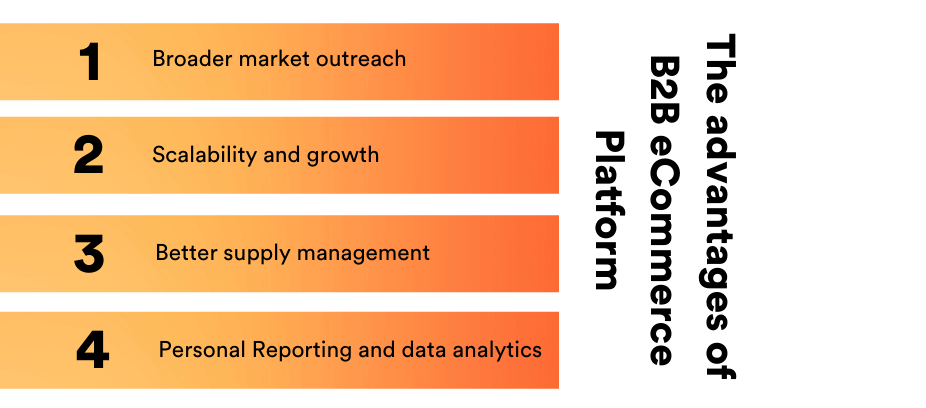 The advantages of B2B eCommerce Platform

1 Broader market outreach

2 Scalability and growth

3 Better supply management

4 Personal Reporting and data analytics