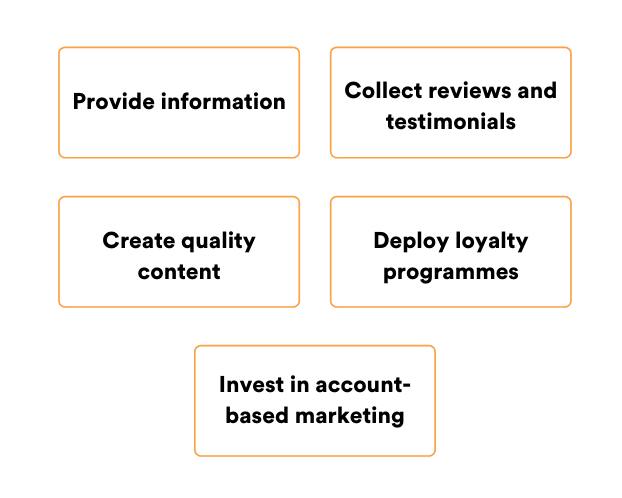 Provide information

Collect reviews and testimonials

Create quality content

Deploy loyalty programmes

Invest in account-based marketing