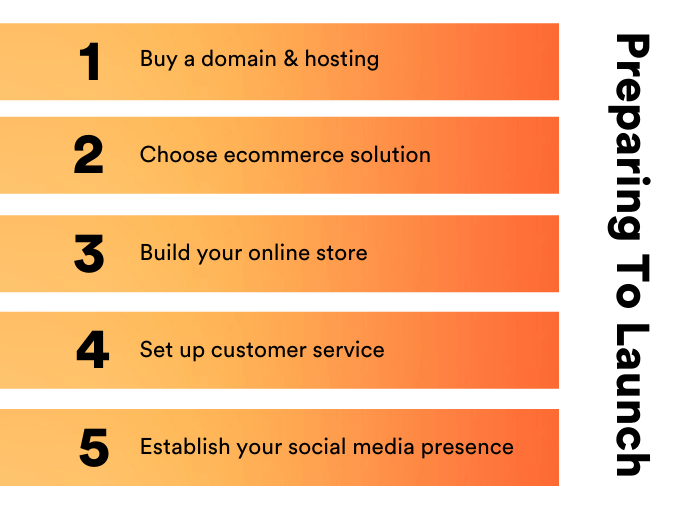 Preparing To Launch

1 Buy a domain & hosting

2 Choose ecommerce solution

3 Build your online store

4 Set up customer service

5 Establish your social media presence