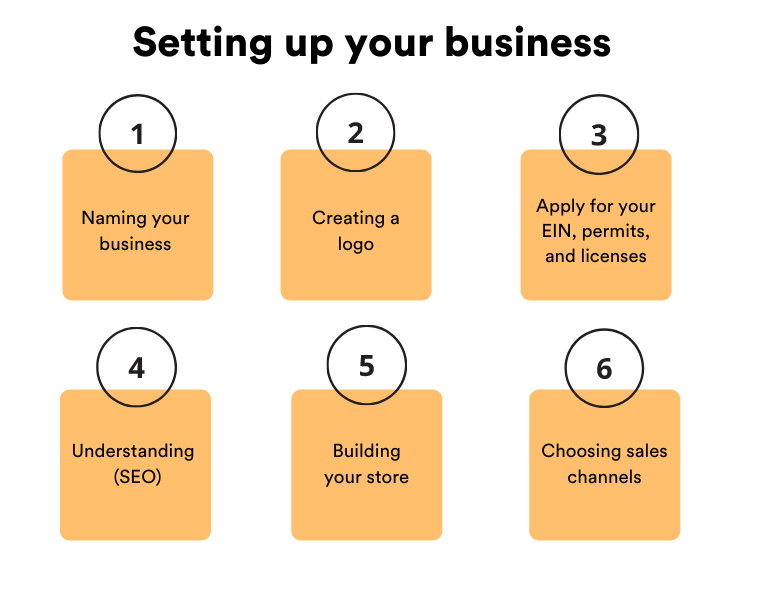 Setting up your business

1

Naming your business

2

Creating a logo

3

Apply for your EIN, permits, and licenses

4

Understanding (SEO)

5

Building your store

6

Choosing sales channels