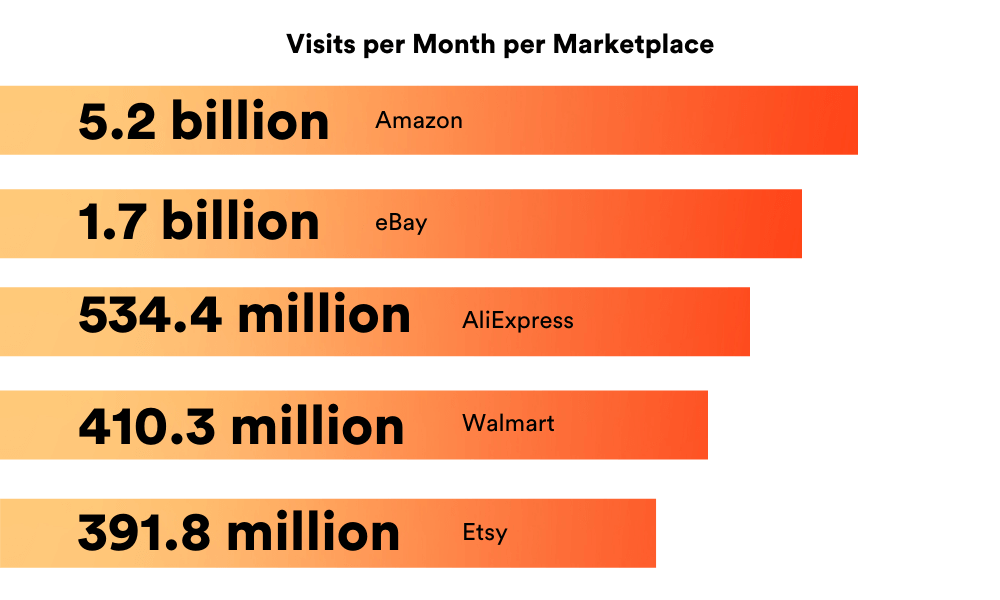 Visits per Month per Marketplace

5.2 billion Amazon

1.7 billion eBay

534.4 million AliExpress

410.3 million Walmart

391.8 million Etsy