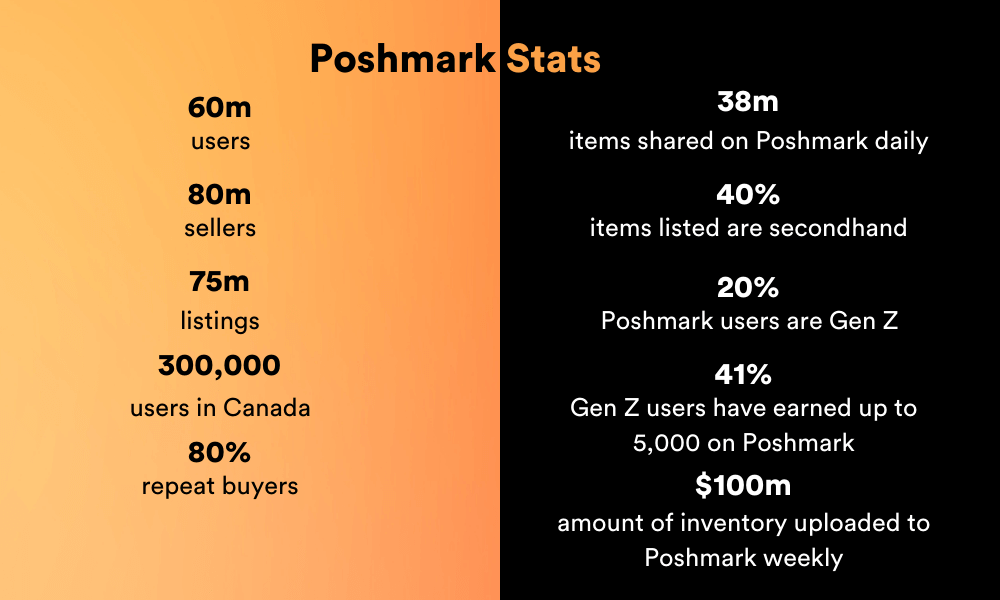 Poshmark Stats

60m
users

80m
sellers

75m
listings

300,000
users in Canada

80%
repeat buyers

38m
items shared on Poshmark daily

40%
items listed are secondhand

20%
Poshmark users are Gen Z

41%
Gen Z users have earned up to 5,000 on Poshmark

$100m
amount of inventory uploaded to Poshmark weekly