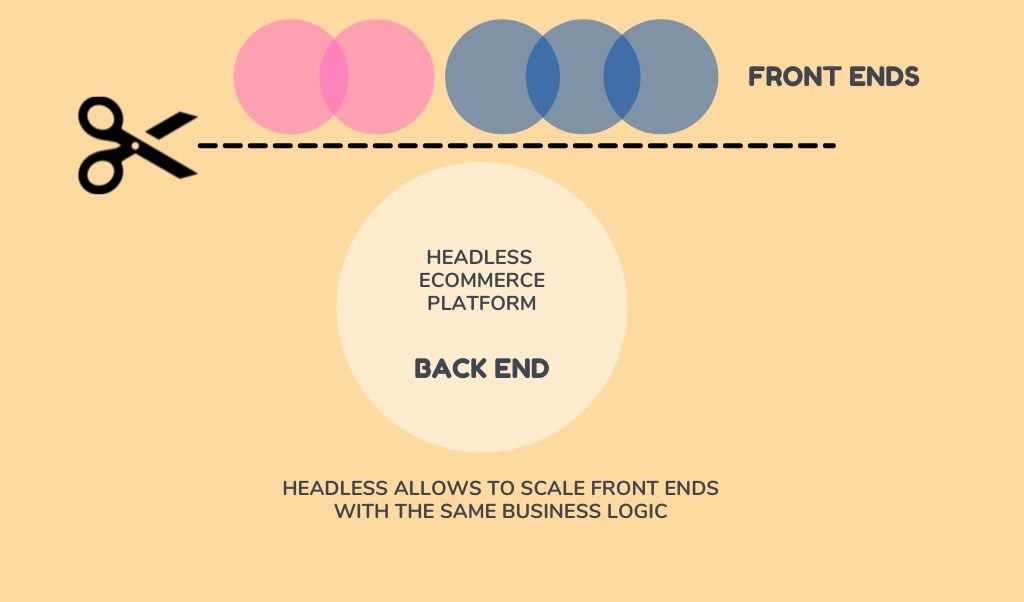 FRONT ENDS

HEADLESS ECOMMERCE PLATFORM

BACK END

HEADLESS ALLOWS TO SCALE FRONT ENDS WITH THE SAME BUSINESS LOGIC